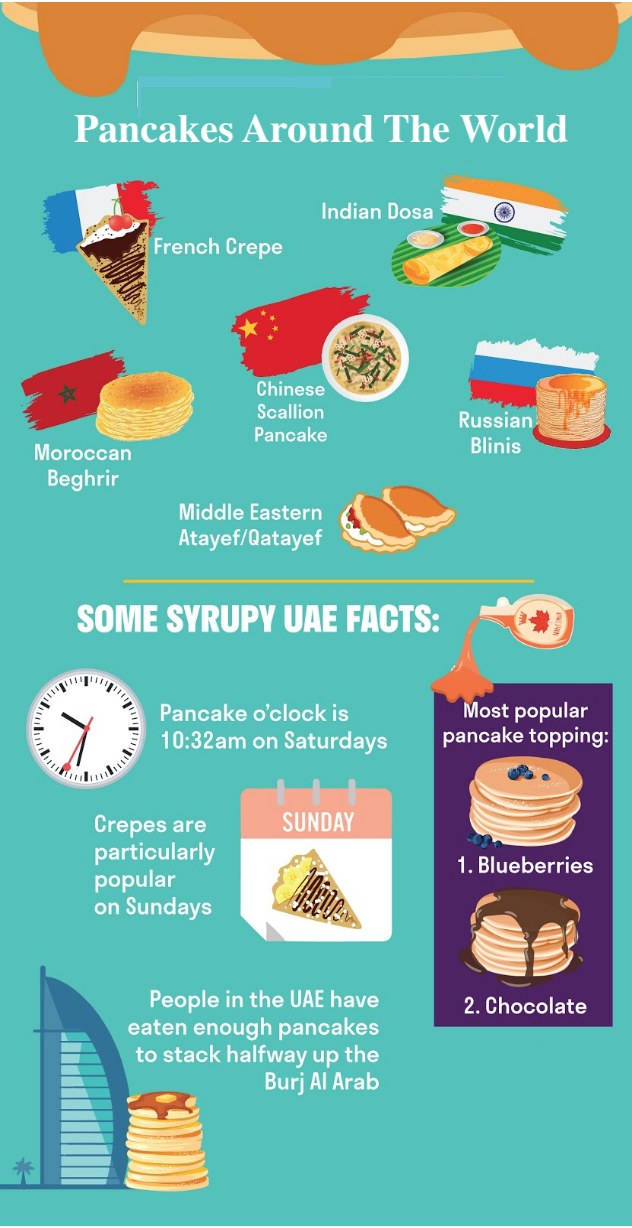 Pancakes Around The World

French Crepe

Indian Dosa

Chinese Scallion Pancake

Moroccan Beghrir

Russian Blinis

Middle Eastern Atayef/Qatayef

SOME SYRUPY UAE FACTS:

Pancake o'clock is 10:32am on Saturdays

Crepes are particularly popular on Sundays

SUNDAY

People in the UAE have eaten enough pancakes to stack halfway up the Burj Al Arab

Most popular pancake topping:

1. Blueberries

2. Chocolate